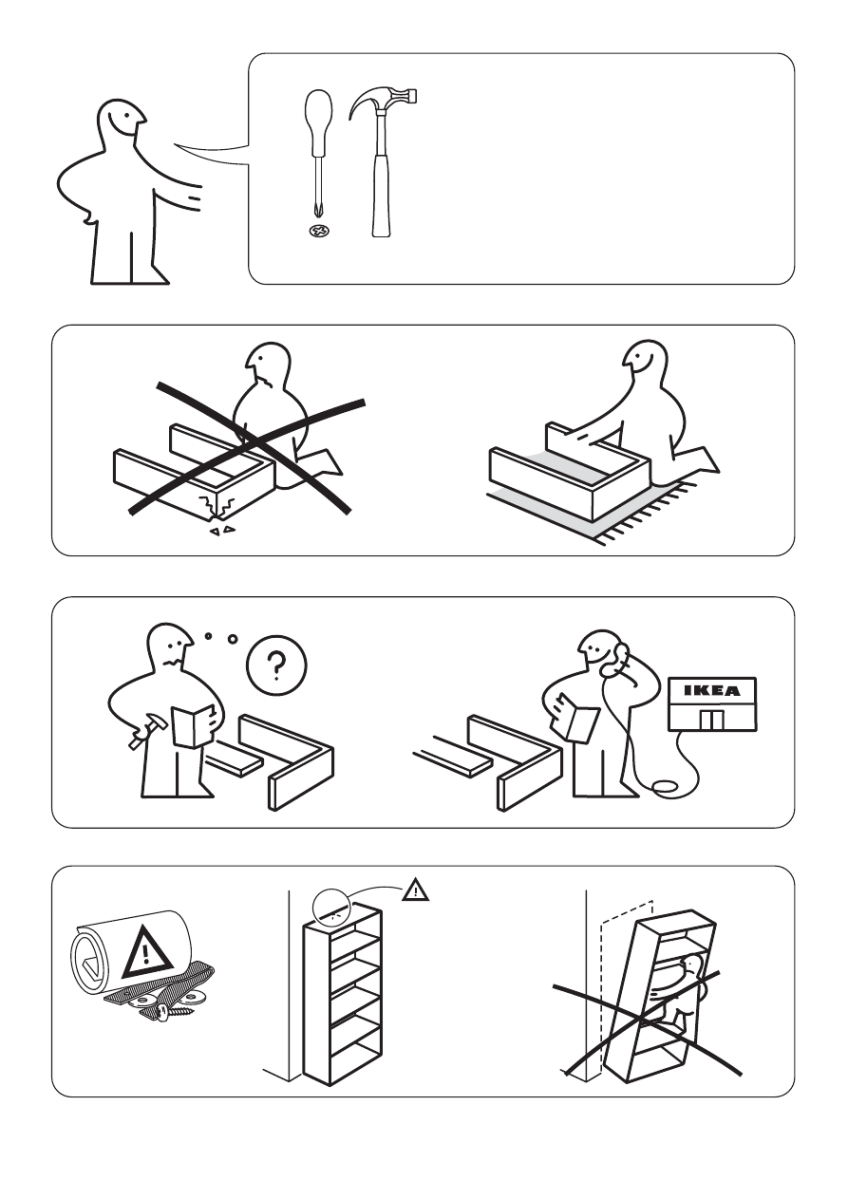 ?

IKEA